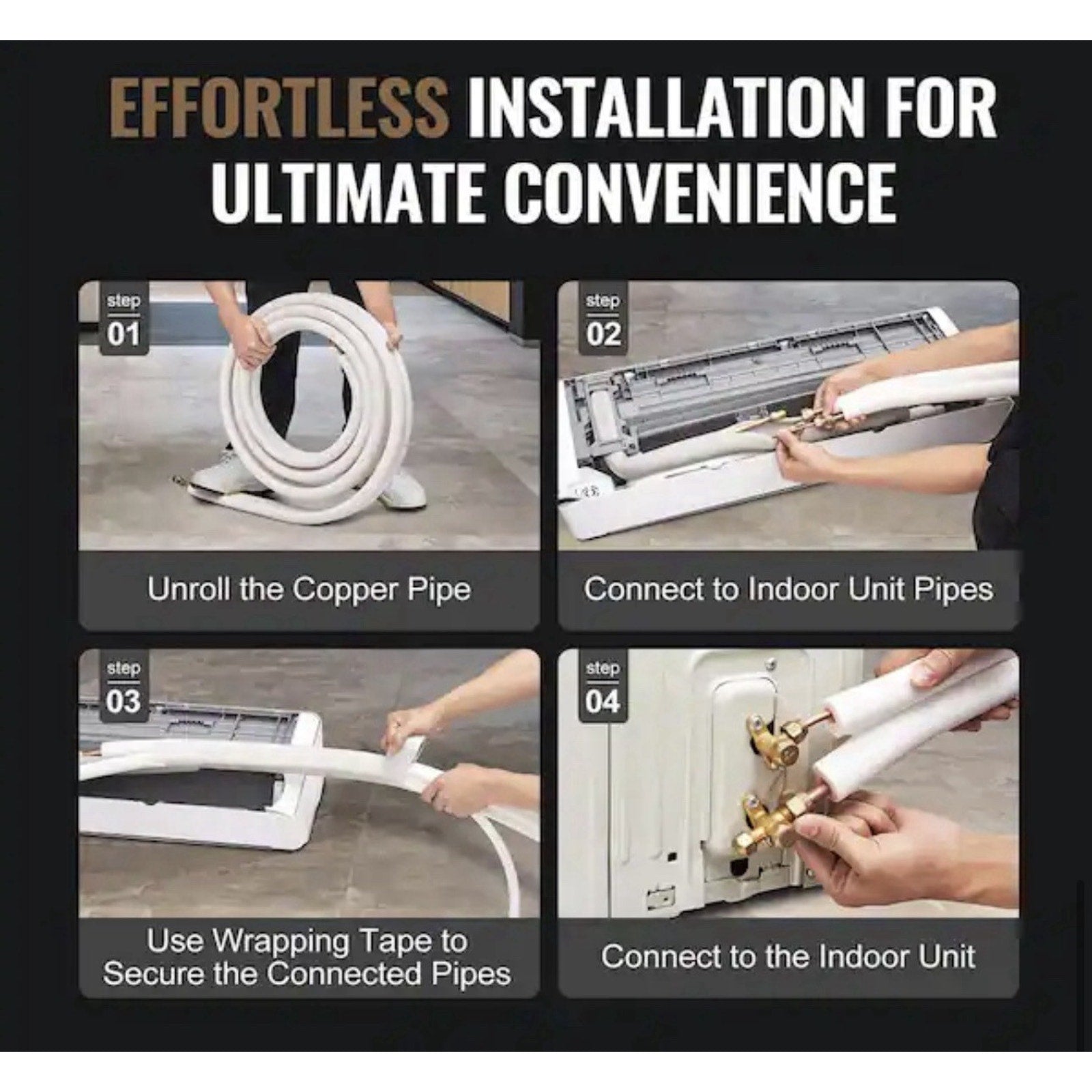 EFFORTLESS INSTALLATION FOR ULTIMATE CONVENIENCE

step 01

Unroll the Copper Pipe

step 02

Connect to Indoor Unit Pipes

step 03

Use Wrapping Tape to Secure the Connected Pipes

step 04

Connect to the Indoor Unit